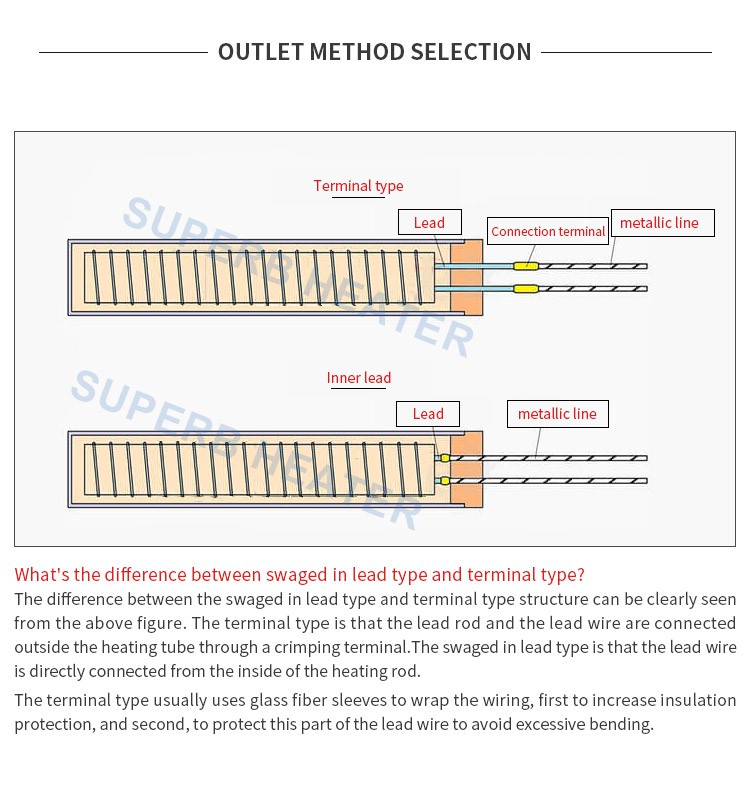 OUTLET METHOD SELECTION

Terminal type

Lead

Connection terminal

metallic line

SUPERB HEATER

Inner lead

Lead

metallic line

SUPERB HEATER

What's the difference between swaged in lead type and terminal type?

The difference between the swaged in lead type and terminal type structure can be clearly seen from the above figure. The terminal type is that the lead rod and the lead wire are connected outside the heating tube through a crimping terminal.The swaged in lead type is that the lead wire is directly connected from the inside of the heating rod.

The terminal type usually uses glass fiber sleeves to wrap the wiring, first to increase insulation protection, and second, to protect this part of the lead wire to avoid excessive bending.